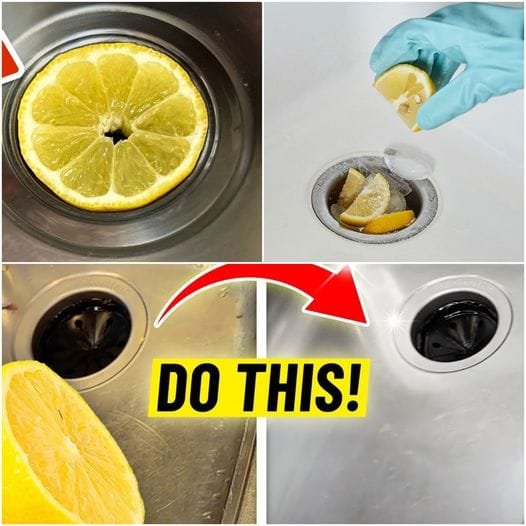 DO THIS!